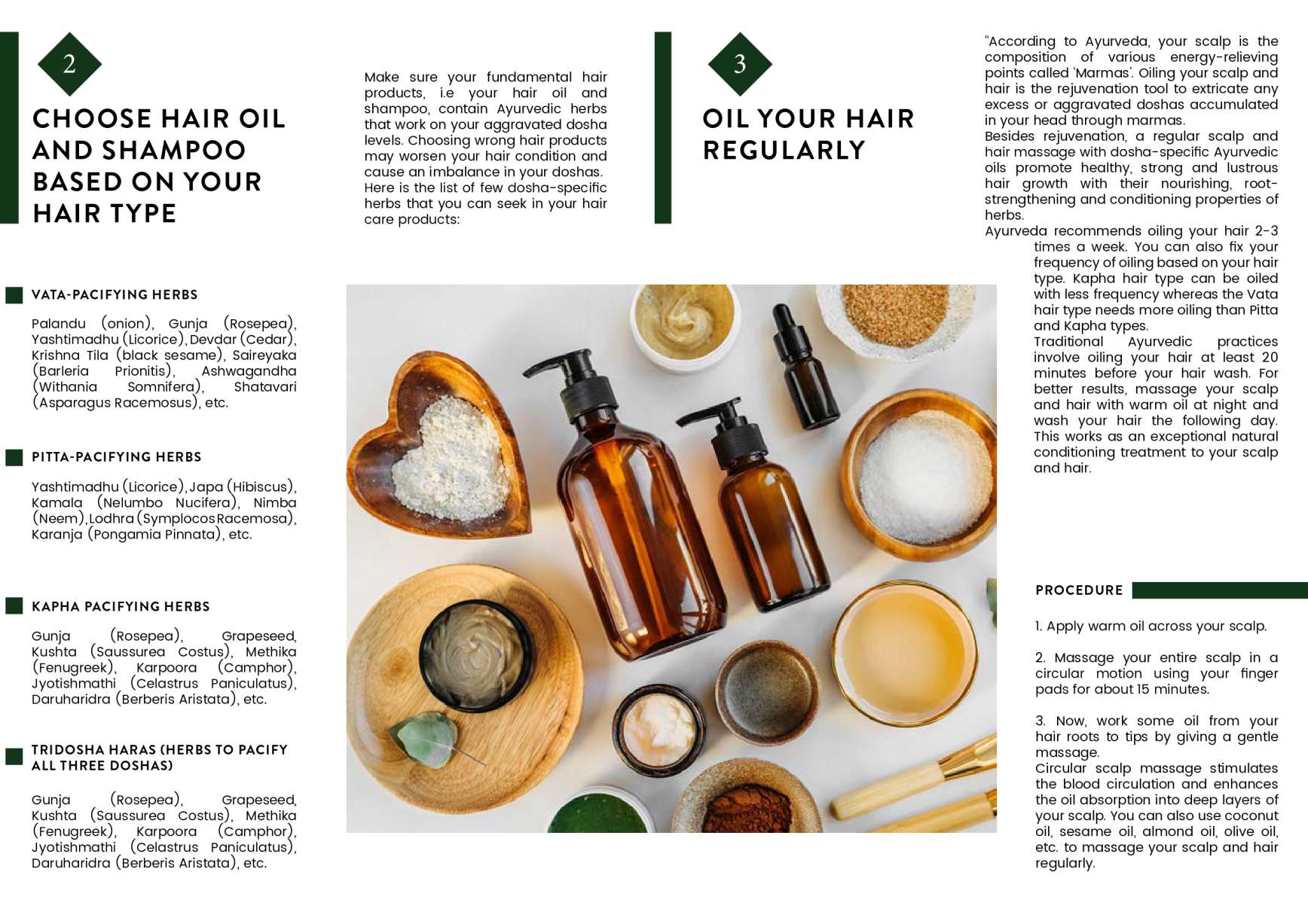 2

CHOOSE HAIR OIL AND SHAMPOO BASED ON YOUR HAIR TYPE

Make sure your fundamental hair products, i.e your hair oil and shampoo, contain Ayurvedic herbs that work on your aggravated dosha levels. Choosing wrong hair products may worsen your hair condition and cause an imbalance in your doshas. Here is the list of few dosha-specific herbs that you can seek in your hair care products:

VATA-PACIFYING HERBS

Palandu (onion), Gunja (Rosepea), Yashtimadhu (Licorice), Devdar (Cedar), Krishna Tila (black sesame), Saireyaka (Barleria Prionitis), Ashwagandha (Withania Somnifera), Shatavari (Asparagus Racemosus), etc.

PITTA-PACIFYING HERBS

Yashtimadhu (Licorice), Japa (Hibiscus), Kamala (Nelumbo Nucifera), Nimba (Neem), Lodhra (Symplocos Racemosa), Karanja (Pongamia Pinnata), etc.

KAPHA PACIFYING HERBS

Gunja (Rosepea), Grapeseed, Kushta (Saussurea Costus), Methika (Fenugreek), Karpoora (Camphor), Jyotishmathi (Celastrus Paniculatus), Daruharidra (Berberis Aristata), etc.

TRIDOSHA HARAS (HERBS TO PACIFY ALL THREE DOSHAS)

Gunja (Rosepea), Grapeseed, Kushta (Saussurea Costus), Methika (Fenugreek), Karpoora (Camphor), Jyotishmathi (Celastrus Paniculatus), Daruharidra (Berberis Aristata), etc.

3

OIL YOUR HAIR REGULARLY

"According to Ayurveda, your scalp is the composition of various energy-relieving points called 'Marmas'. Oiling your scalp and hair is the rejuvenation tool to extricate any excess or aggravated doshas accumulated in your head through marmas.
Besides rejuvenation, a regular scalp and hair massage with dosha-specific Ayurvedic oils promote healthy, strong and lustrous hair growth with their nourishing, root-strengthening and conditioning properties of herbs.
Ayurveda recommends oiling your hair 2-3 times a week. You can also fix your frequency of oiling based on your hair type. Kapha hair type can be oiled with less frequency whereas the Vata hair type needs more oiling than Pitta and Kapha types.
Traditional Ayurvedic practices involve oiling your hair at least 20 minutes before your hair wash. For better results, massage your scalp and hair with warm oil at night and wash your hair the following day. This works as an exceptional natural conditioning treatment to your scalp and hair.

PROCEDURE

1. Apply warm oil across your scalp.

2. Massage your entire scalp in a circular motion using your finger pads for about 15 minutes.

3. Now, work some oil from your hair roots to tips by giving a gentle massage.
Circular scalp massage stimulates the blood circulation and enhances the oil absorption into deep layers of your scalp. You can also use coconut oil, sesame oil, almond oil, olive oil, etc. to massage your scalp and hair regularly.